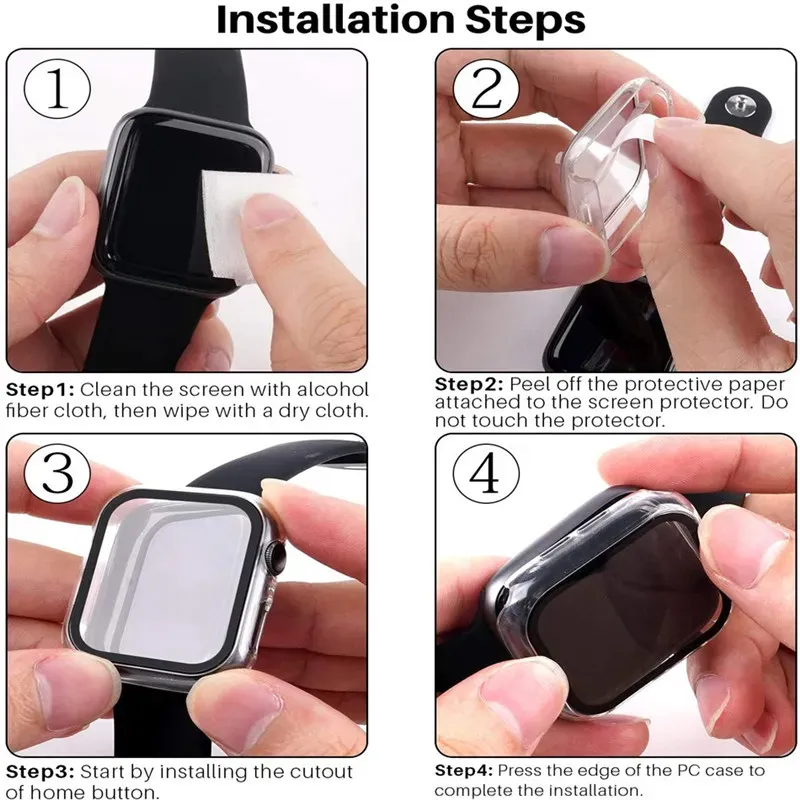 Installation Steps

1

Step1: Clean the screen with alcohol fiber cloth, then wipe with a dry cloth.

2

Step2: Peel off the protective paper attached to the screen protector. Do not touch the protector.

3

Step3: Start by installing the cutout of home button.

4

Step4: Press the edge of the PC case to complete the installation.