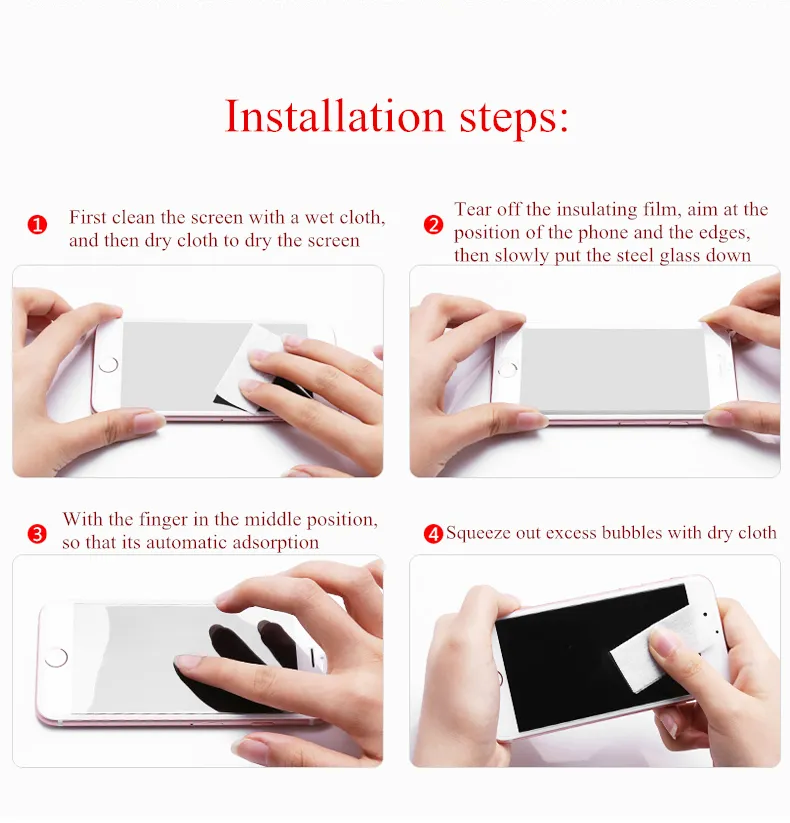 Installation steps:

1 First clean the screen with a wet cloth, and then dry cloth to dry the screen

2 Tear off the insulating film, aim at the position of the phone and the edges, then slowly put the steel glass down

3 With the finger in the middle position, so that its automatic adsorption

4 Squeeze out excess bubbles with dry cloth