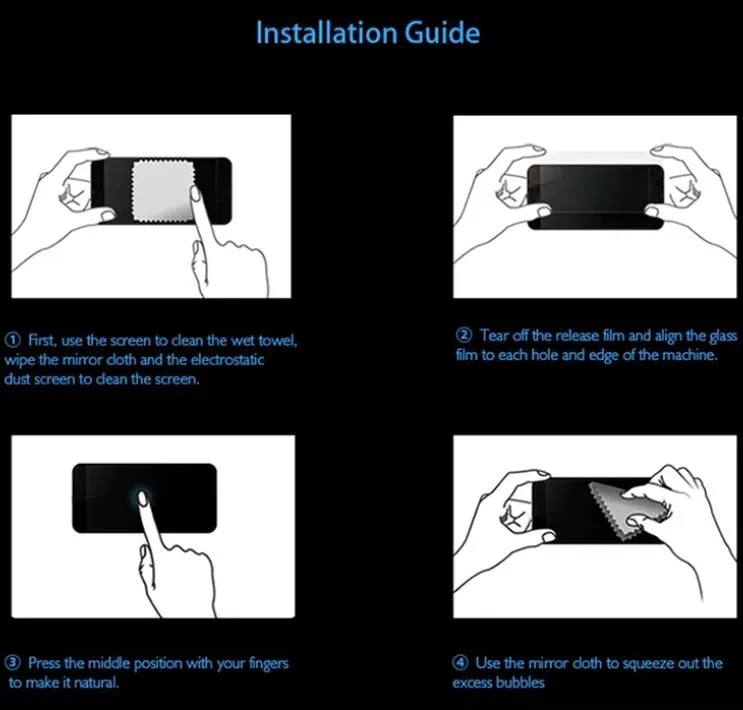 Installation Guide

① First, use the screen to clean the wet towel, wipe the mirror cloth and the electrostatic dust screen to clean the screen.

② Tear off the release film and align the glass film to each hole and edge of the machine.

③ Press the middle position with your fingers to make it natural.

④ Use the mirror cloth to squeeze out the excess bubbles